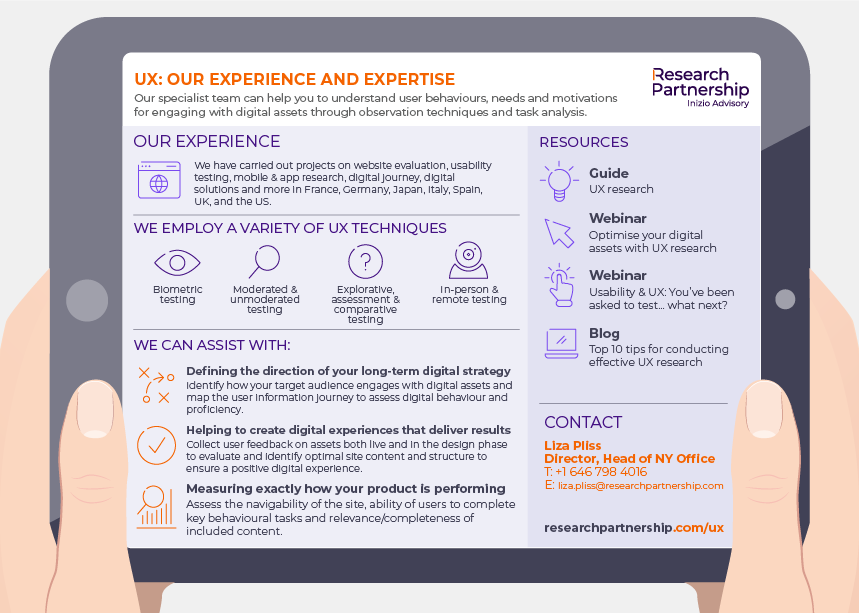 UX: OUR EXPERIENCE AND EXPERTISE

Our specialist team can help you to understand user behaviours, needs and motivations for engaging with digital assets through observation techniques and task analysis.

Research Partnership
Inizio Advisory

OUR EXPERIENCE

We have carried out projects on website evaluation, usability testing, mobile & app research, digital journey, digital solutions and more in France, Germany, Japan, Italy, Spain, UK, and the US.

WE EMPLOY A VARIETY OF UX TECHNIQUES

Biometric testing

Moderated & unmoderated testing

Explorative, assessment & comparative testing

In-person & remote testing

WE CAN ASSIST WITH:

Defining the direction of your long-term digital strategy
Identify how your target audience engages with digital assets and map the user information journey to assess digital behaviour and proficiency.

Helping to create digital experiences that deliver results
Collect user feedback on assets both live and in the design phase to evaluate and identify optimal site content and structure to ensure a positive digital experience.

Measuring exactly how your product is performing
Assess the navigability of the site, ability of users to complete key behavioural tasks and relevance/completeness of included content.

RESOURCES

Guide
UX research

Webinar
Optimise your digital assets with UX research

Webinar
Usability & UX: You've been asked to test... what next?

Blog
Top 10 tips for conducting effective UX research

CONTACT

Liza Pliss
Director, Head of NY Office
T: +1 646 798 4016
E: liza.pliss@researchpartnership.com

researchpartnership.com/ux